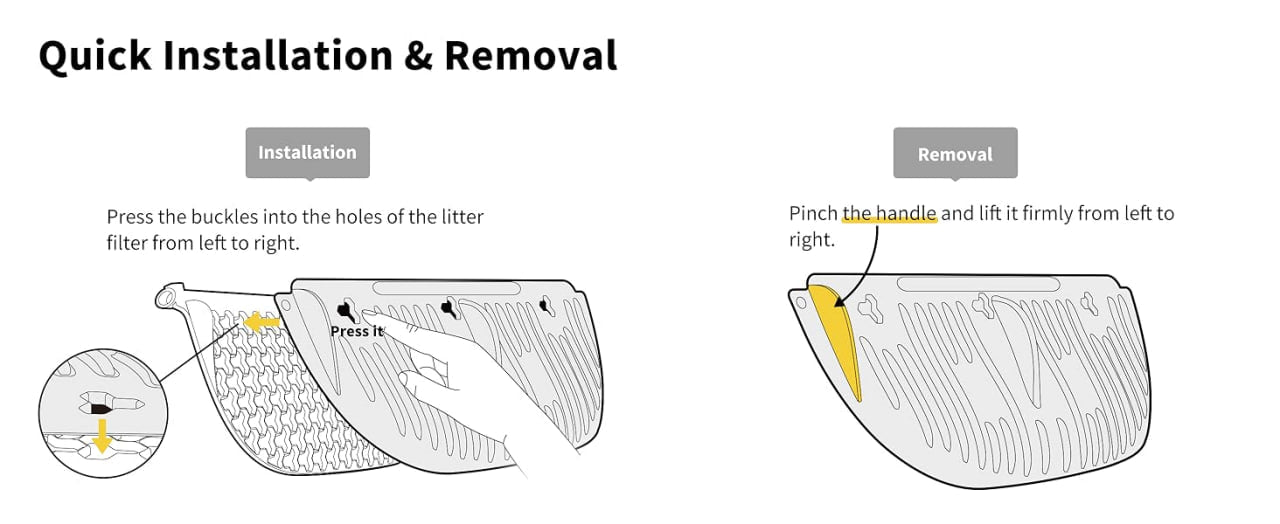 Quick Installation & Removal

Installation

Press the buckles into the holes of the litter filter from left to right.

Press it

Removal

Pinch the handle and lift it firmly from left to right.