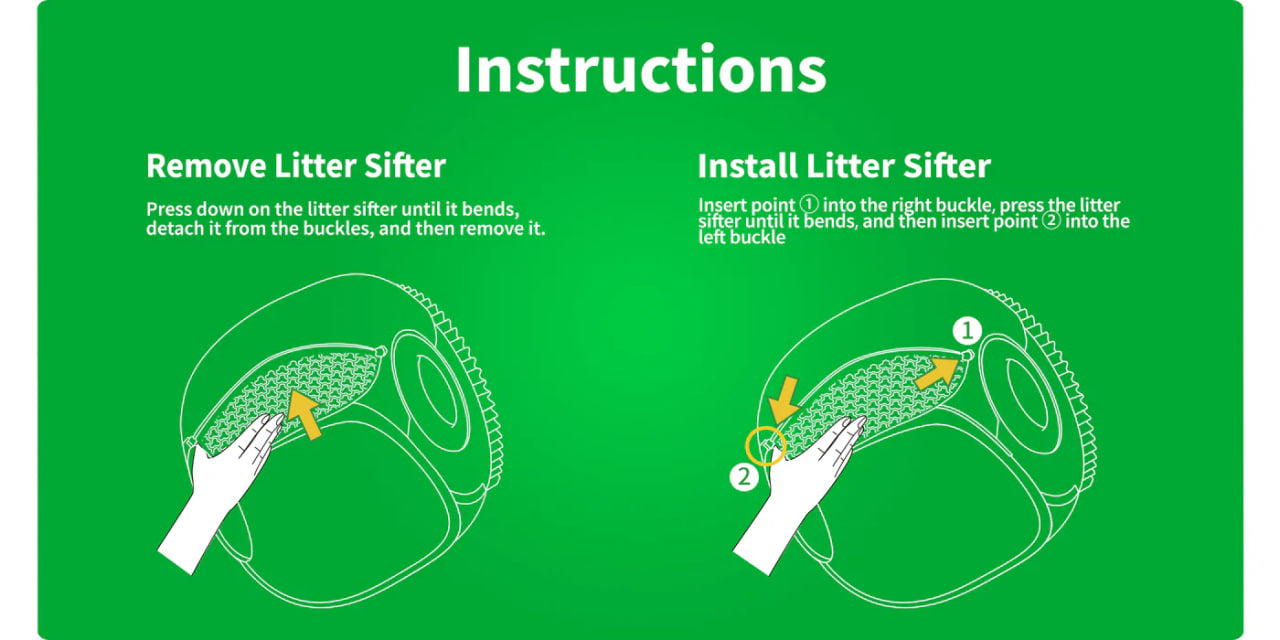 Instructions

Remove Litter Sifter

Press down on the litter sifter until it bends, detach it from the buckles, and then remove it.

Install Litter Sifter

Insert point ① into the right buckle, press the litter sifter until it bends, and then insert point ② into the left buckle

1

2