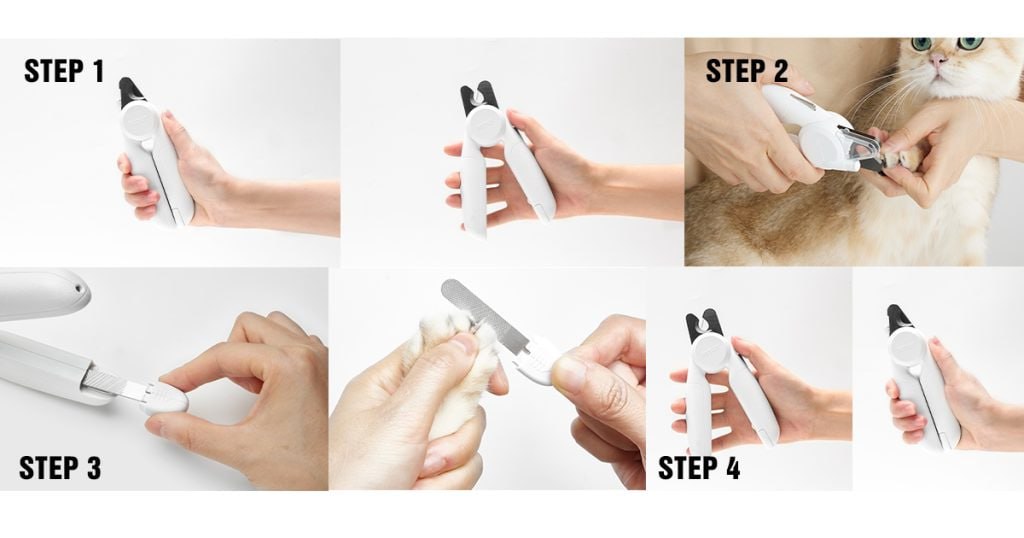 STEP 1

STEP 2

STEP 3

STEP 4